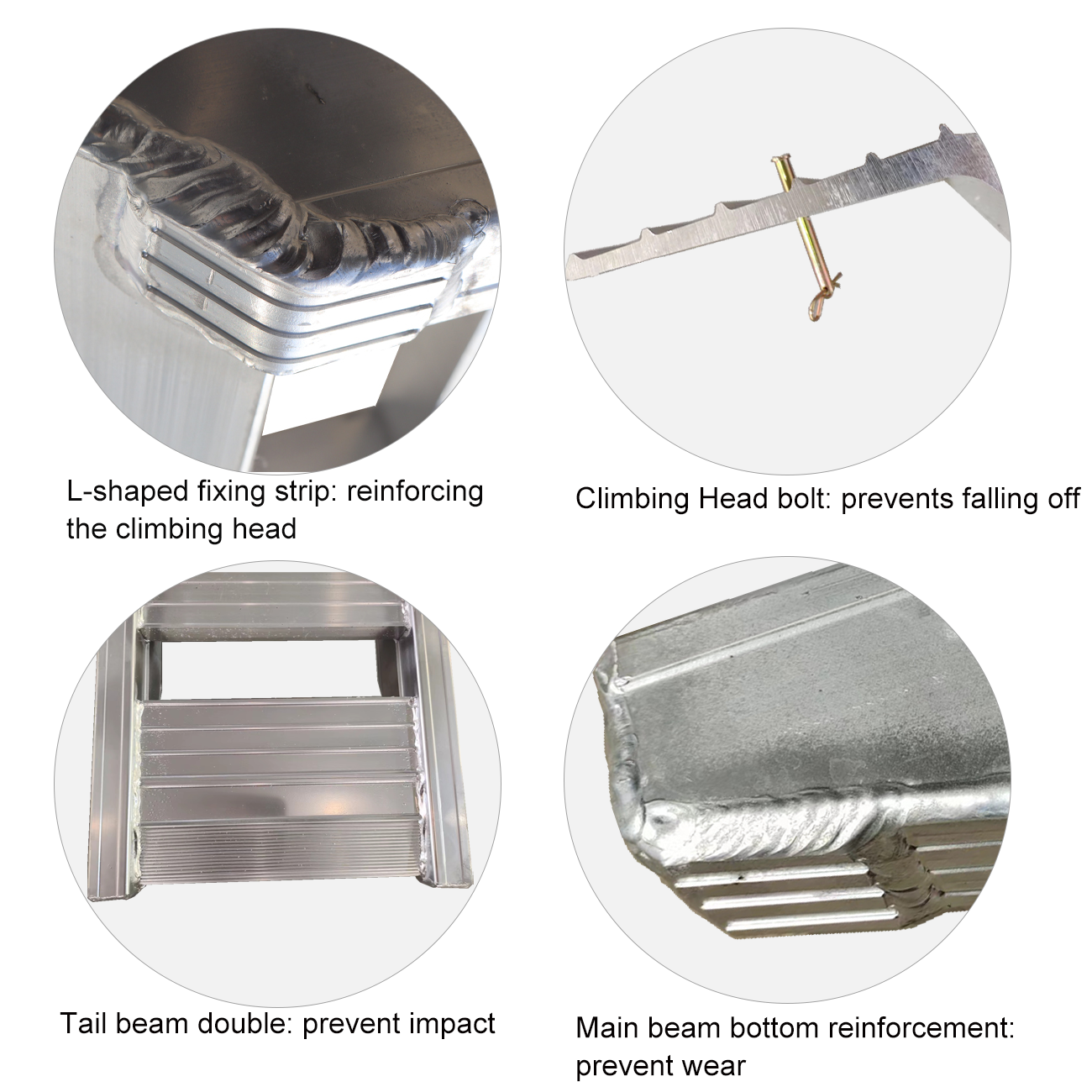 L-shaped fixing strip: reinforcing the climbing head

Climbing Head bolt: prevents falling off

Tail beam double: prevent impact

Main beam bottom reinforcement: prevent wear