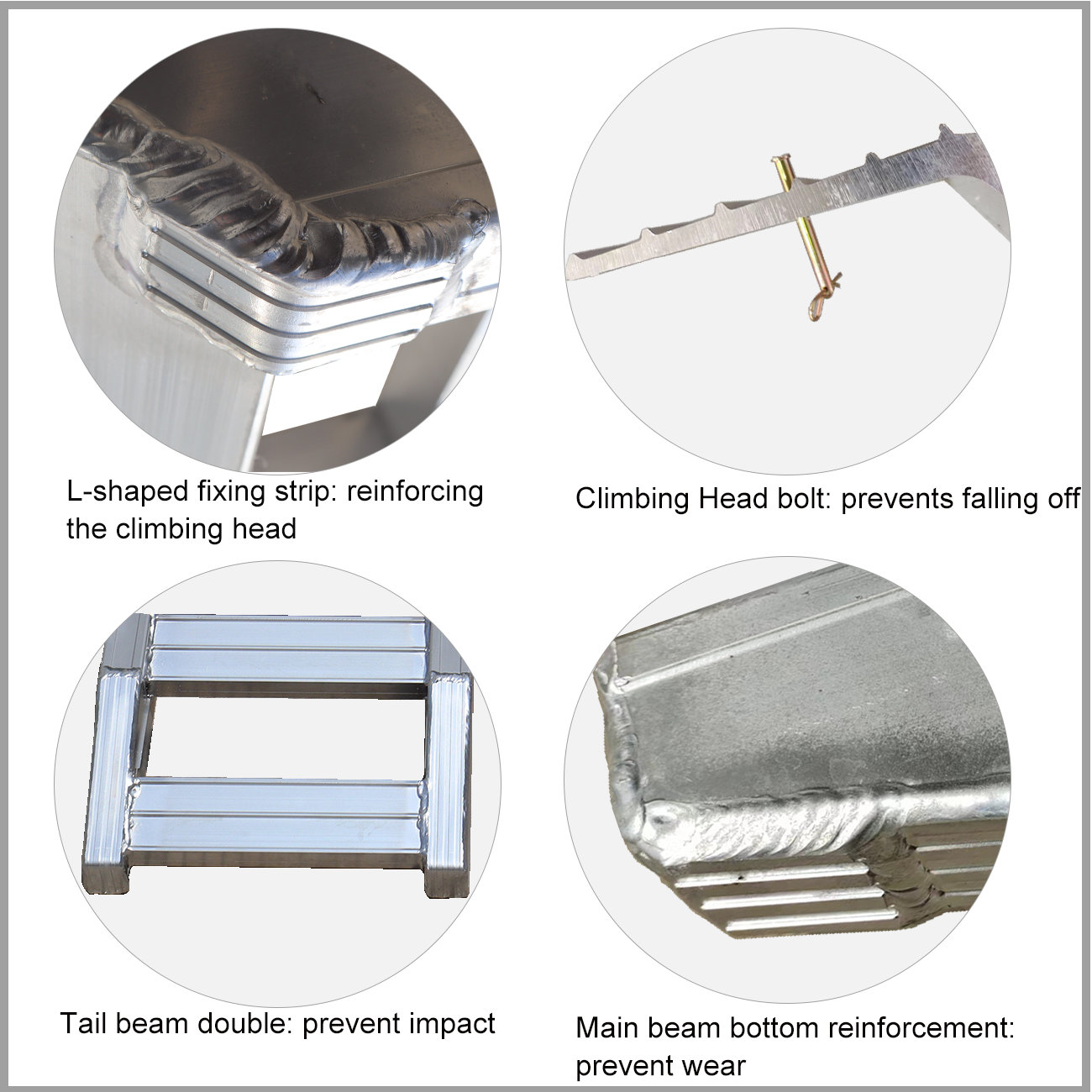 L-shaped fixing strip: reinforcing the climbing head

Climbing Head bolt: prevents falling off

Tail beam double: prevent impact

Main beam bottom reinforcement: prevent wear